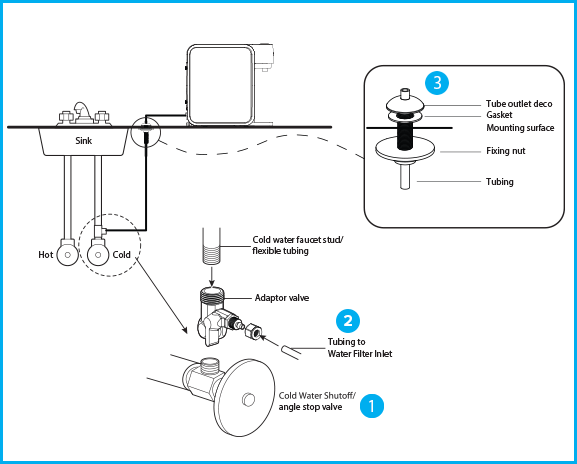 Sink

Hot

Cold

3

Tube outlet deco

Gasket

Mounting surface

Fixing nut

Tubing

Cold water faucet stud/ flexible tubing

Adaptor valve

2

Tubing to Water Filter Inlet

Cold Water Shutoff/ angle stop valve

1